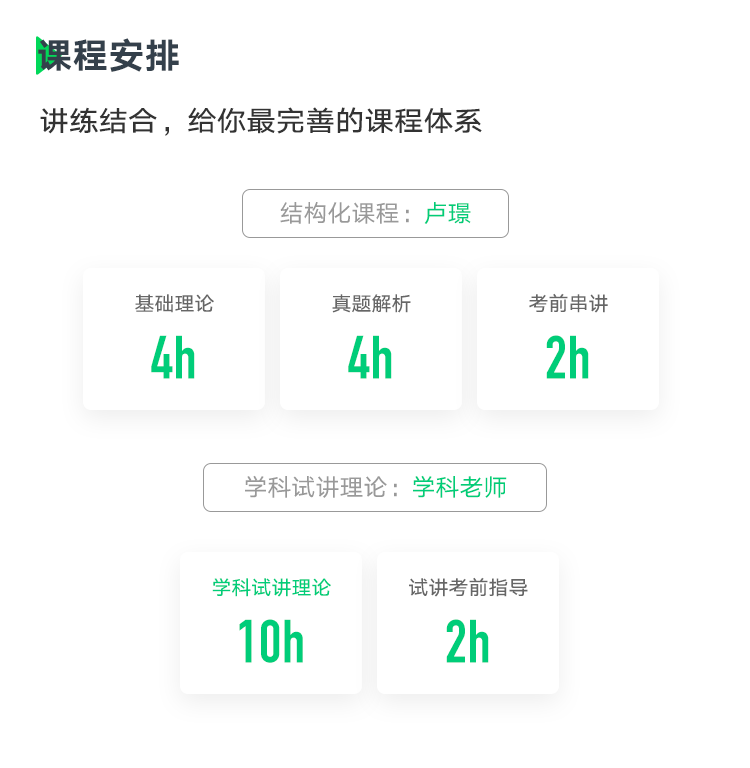 课程安排

讲练结合，给你最完善的课程体系

结构化课程：卢璟

基础理论
4h

真题解析
4h

考前串讲
2h

学科试讲理论：学科老师

学科试讲理论
10h

试讲考前指导
2h