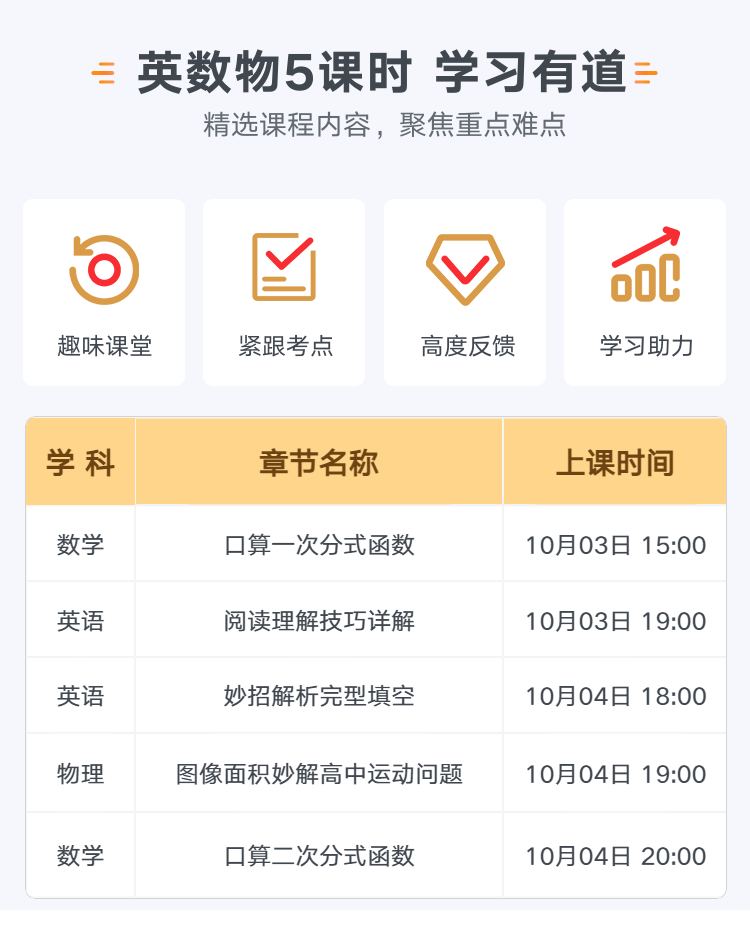 英数物5课时 学习有道

精选课程内容，聚焦重点难点

趣味课堂

紧跟考点

高度反馈

学习助力

| 学 科 | 章节名称 | 上课时间 |
|---|---|---|
| 数学 | 口算一次分式函数 | 10月03日 15:00 |
| 英语 | 阅读理解技巧详解 | 10月03日 19:00 |
| 英语 | 妙招解析完型填空 | 10月04日 18:00 |
| 物理 | 图像面积妙解高中运动问题 | 10月04日 19:00 |
| 数学 | 口算二次分式函数 | 10月04日 20:00 |