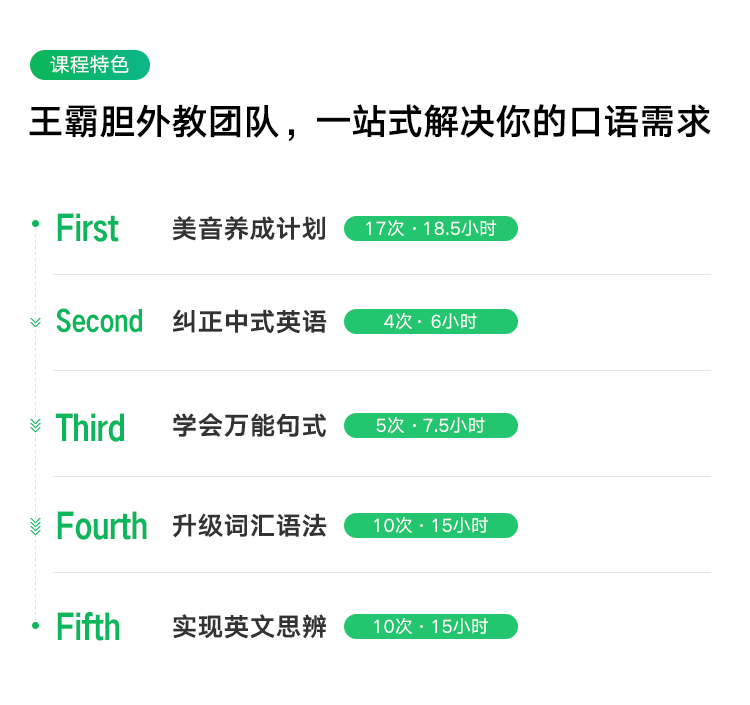 课程特色

王霸胆外教团队，一站式解决你的口语需求

First 美音养成计划 17次 · 18.5小时

Second 纠正中式英语 4次 · 6小时

Third 学会万能句式 5次 · 7.5小时

Fourth 升级词汇语法 10次 · 15小时

Fifth 实现英文思辨 10次 · 15小时