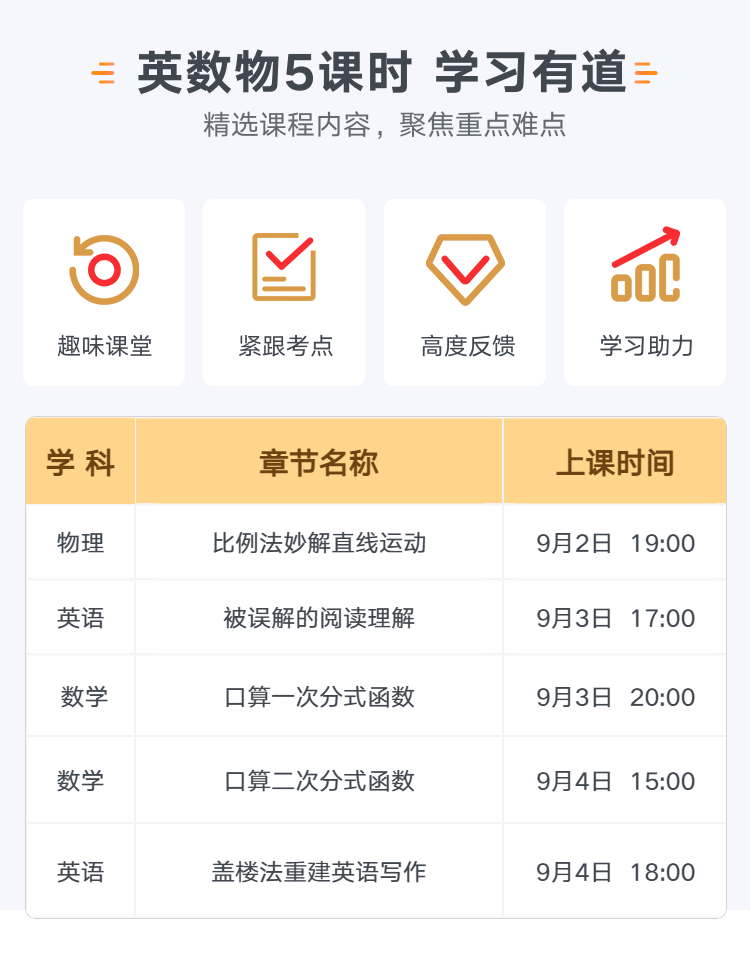 英数物5课时 学习有道

精选课程内容，聚焦重点难点

趣味课堂

紧跟考点

高度反馈

学习助力

| 学 科 | 章节名称 | 上课时间 |
|---|---|---|
| 物理 | 比例法妙解直线运动 | 9月2日 19:00 |
| 英语 | 被误解的阅读理解 | 9月3日 17:00 |
| 数学 | 口算一次分式函数 | 9月3日 20:00 |
| 数学 | 口算二次分式函数 | 9月4日 15:00 |
| 英语 | 盖楼法重建英语写作 | 9月4日 18:00 |