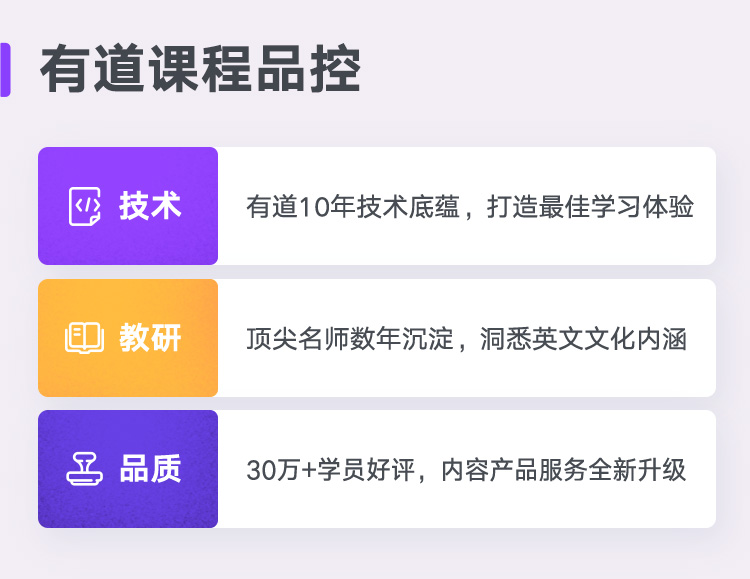 有道课程品控

技术

有道10年技术底蕴，打造最佳学习体验

教研

顶尖名师数年沉淀，洞悉英文文化内涵

品质

30万+学员好评，内容产品服务全新升级