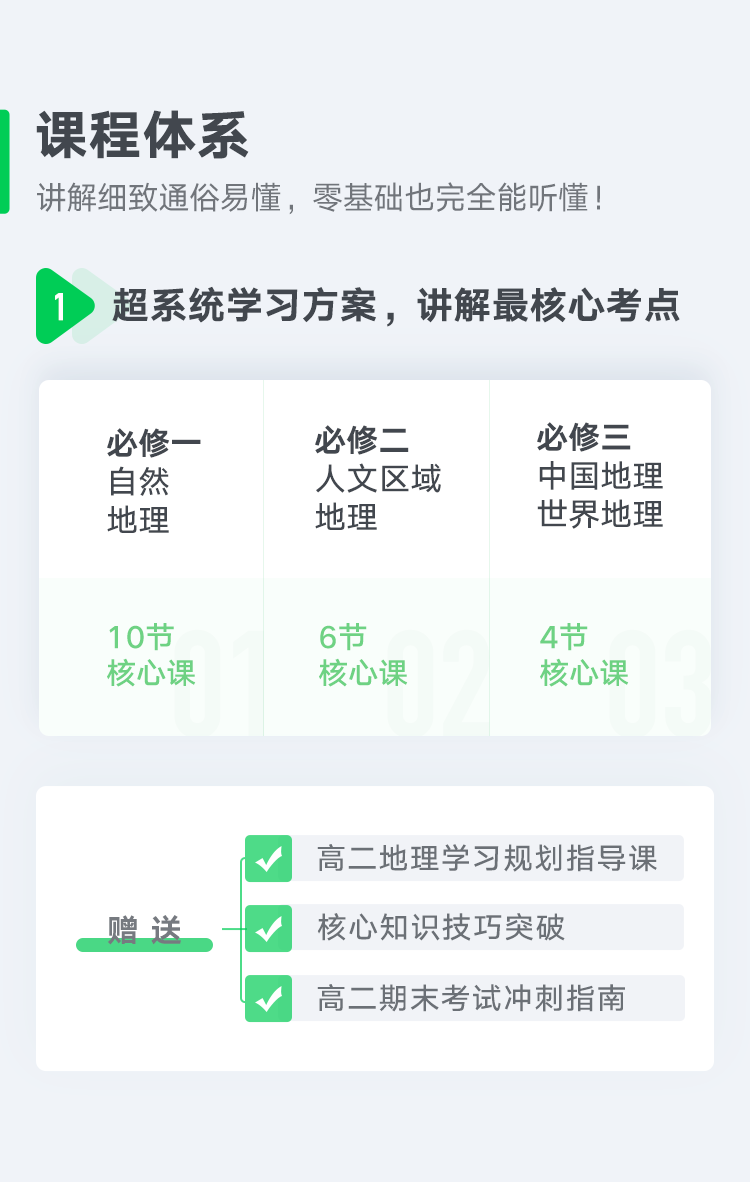 课程体系

讲解细致通俗易懂，零基础也完全能听懂！

1 超系统学习方案，讲解最核心考点

必修一
自然
地理

10节
核心课

01

必修二
人文区域
地理

6节
核心课

02

必修三
中国地理
世界地理

4节
核心课

03

赠送

☑ 高二地理学习规划指导课
☑ 核心知识技巧突破
☑ 高二期末考试冲刺指南