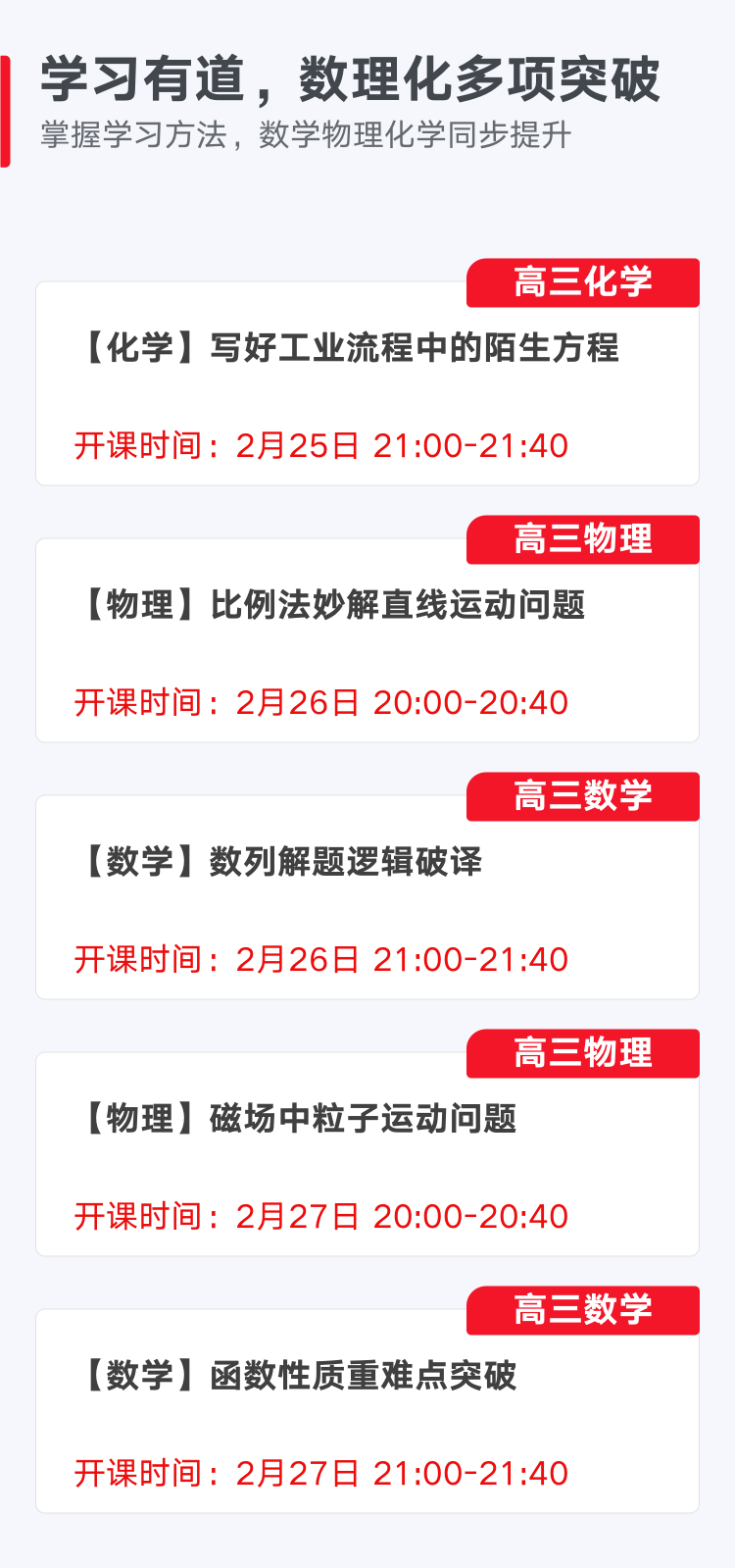 学习有道，数理化多项突破
掌握学习方法，数学物理化学同步提升

高三化学
【化学】写好工业流程中的陌生方程
开课时间：2月25日 21:00-21:40

高三物理
【物理】比例法妙解直线运动问题
开课时间：2月26日 20:00-20:40

高三数学
【数学】数列解题逻辑破译
开课时间：2月26日 21:00-21:40

高三物理
【物理】磁场中粒子运动问题
开课时间：2月27日 20:00-20:40

高三数学
【数学】函数性质重难点突破
开课时间：2月27日 21:00-21:40