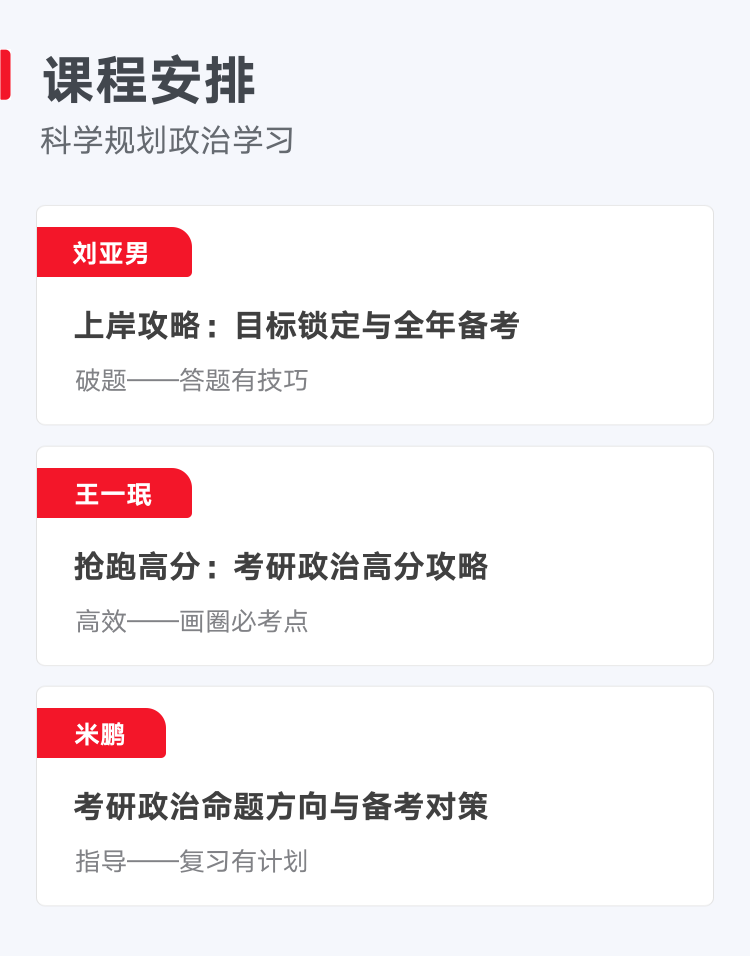 课程安排

科学规划政治学习

刘亚男

上岸攻略：目标锁定与全年备考

破题——答题有技巧

王一珉

抢跑高分：考研政治高分攻略

高效——画圈必考点

米鹏

考研政治命题方向与备考对策

指导——复习有计划