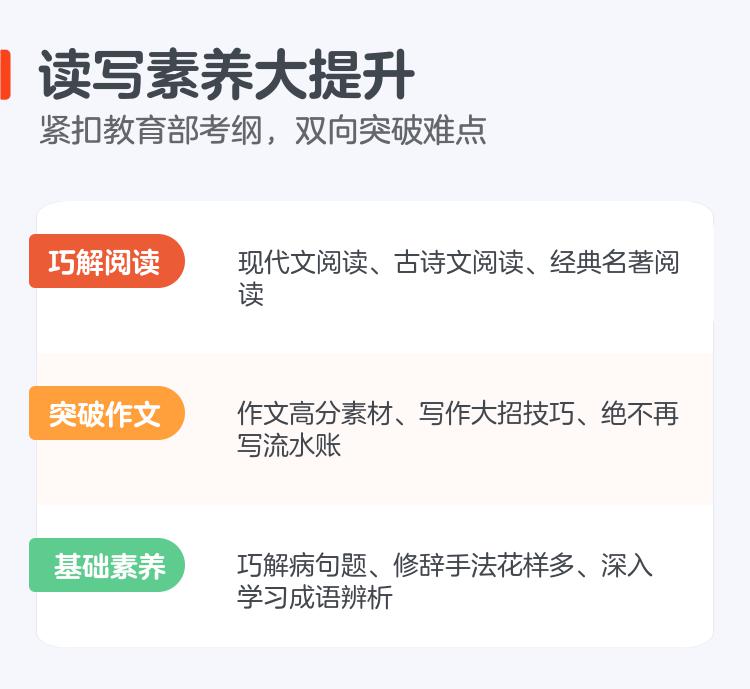 读写素养大提升

紧扣教育部考纲，双向突破难点

巧解阅读

现代文阅读、古诗文阅读、经典名著阅读

突破作文

作文高分素材、写作大招技巧、绝不再写流水账

基础素养

巧解病句题、修辞手法花样多、深入学习成语辨析