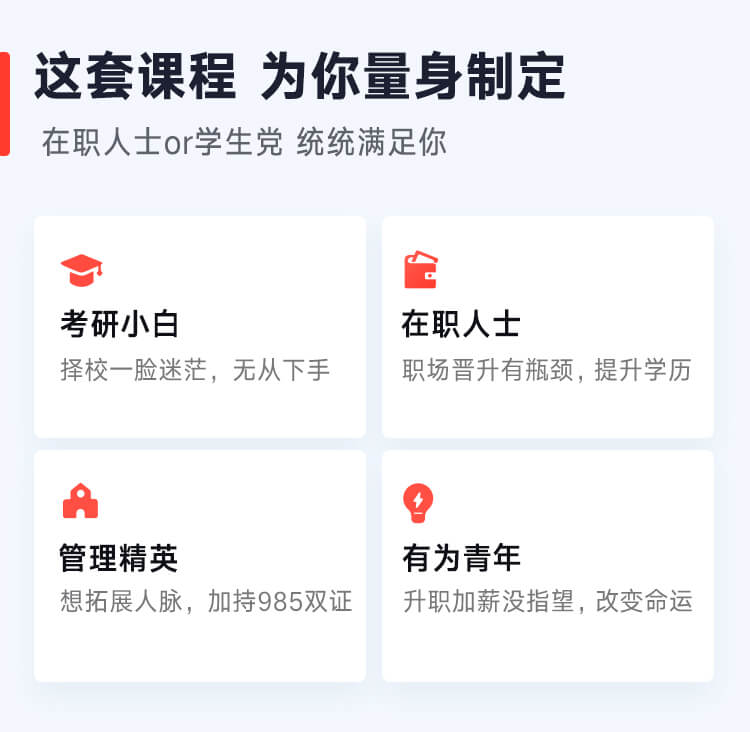 这套课程 为你量身制定

在职人士or学生党 统统满足你

考研小白

择校一脸迷茫，无从下手

在职人士

职场晋升有瓶颈，提升学历

管理精英

想拓展人脉，加持985双证

有为青年

升职加薪没指望，改变命运